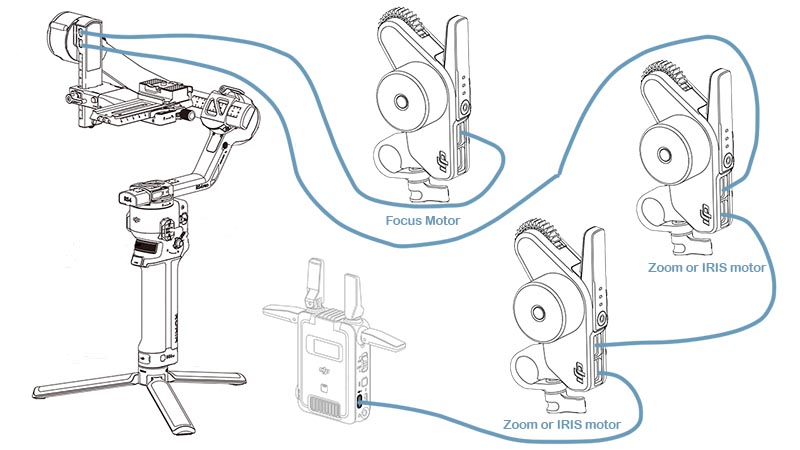 Focus Motor

Zoom or IRIS motor

Zoom or IRIS motor